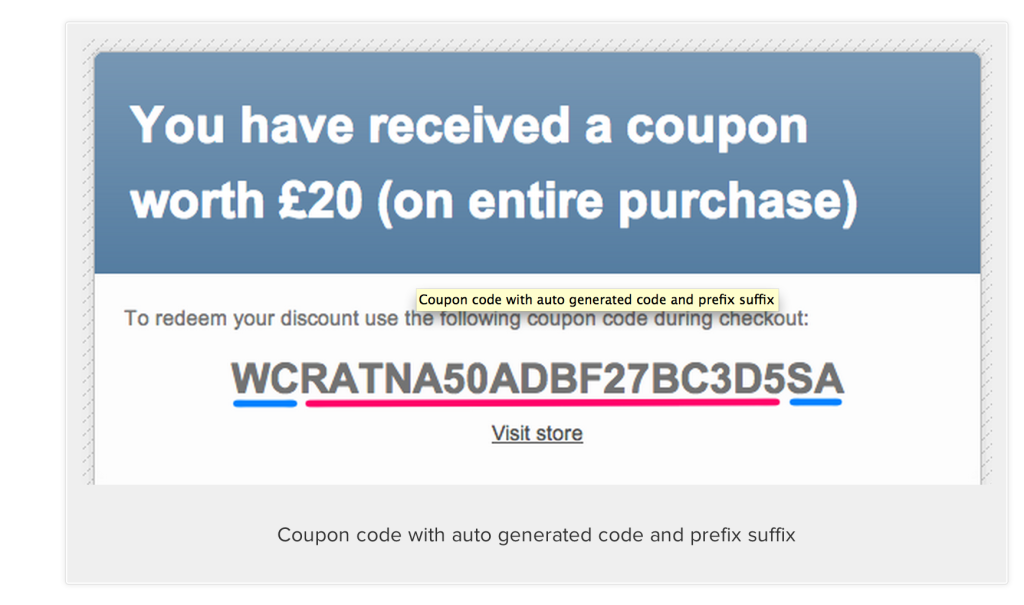 You have received a coupon worth £20 (on entire purchase)

Coupon code with auto generated code and prefix suffix

To redeem your discount use the following coupon code during checkout:

WCRATNA50ADBF27BC3D5SA

Visit store

Coupon code with auto generated code and prefix suffix